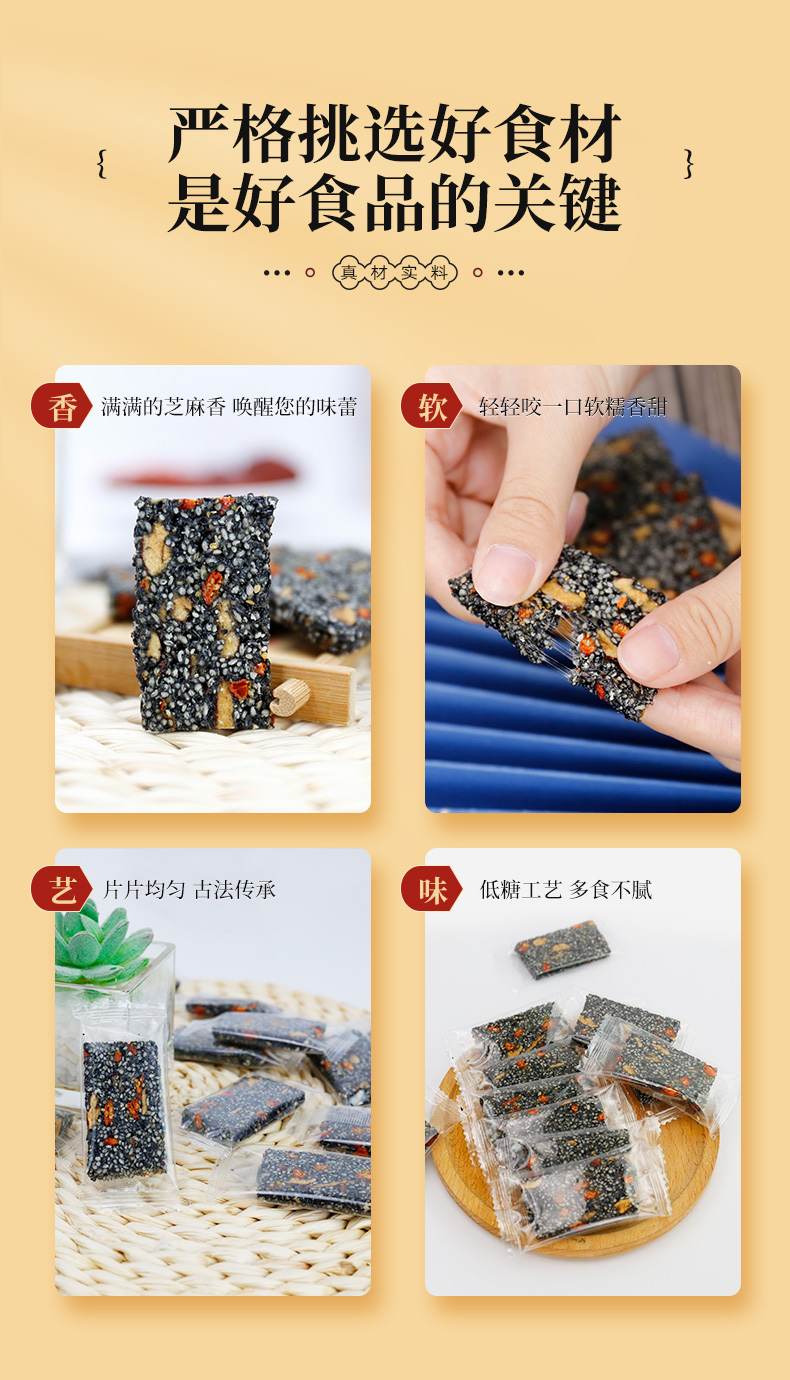 严格挑选好食材
是好食品的关键

真材实料

香 满满的芝麻香 唤醒您的味蕾

软 轻轻咬一口软糯香甜

艺 片片均匀 古法传承

味 低糖工艺 多食不腻